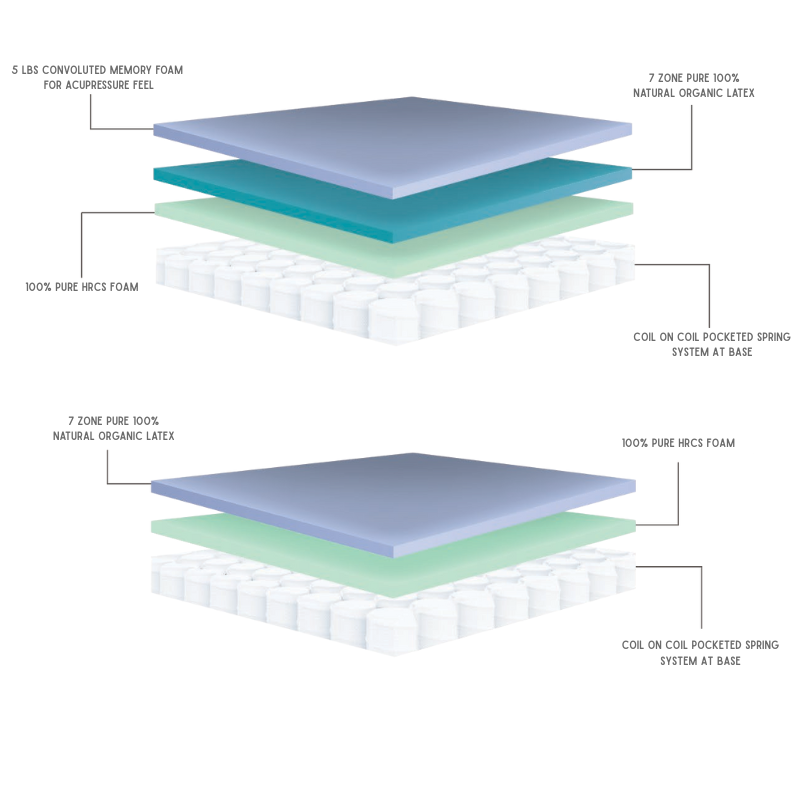 5 LBS CONVOLUTED MEMORY FOAM FOR ACUPRESSURE FEEL

7 ZONE PURE 100% NATURAL ORGANIC LATEX

100% PURE HRCS FOAM

COIL ON COIL POCKETED SPRING SYSTEM AT BASE

7 ZONE PURE 100% NATURAL ORGANIC LATEX

100% PURE HRCS FOAM

COIL ON COIL POCKETED SPRING SYSTEM AT BASE